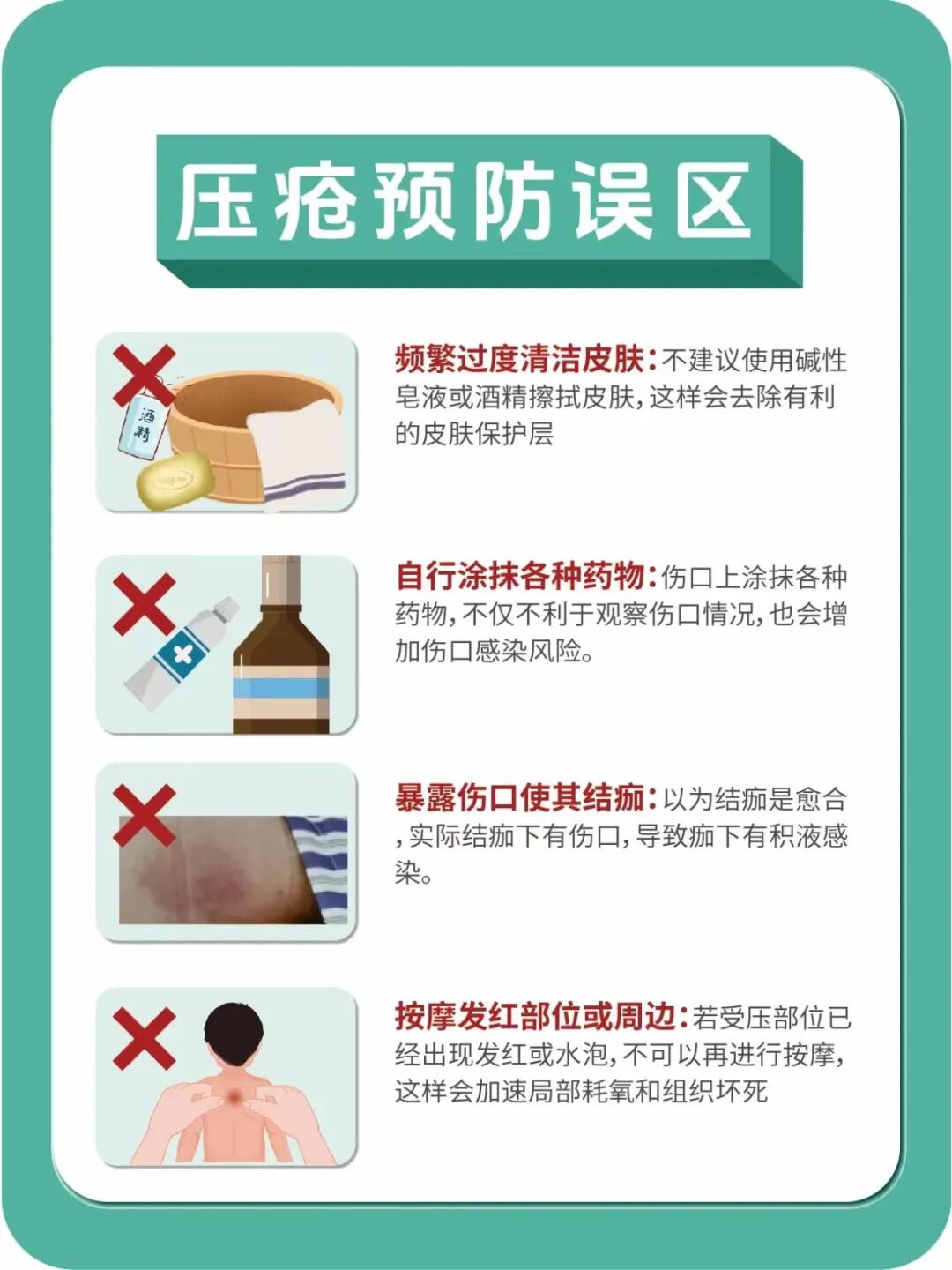 压疮预防误区

酒精

频繁过度清洁皮肤：不建议使用碱性皂液或酒精擦拭皮肤，这样会去除有利的皮肤保护层

自行涂抹各种药物：伤口上涂抹各种药物，不仅不利于观察伤口情况，也会增加伤口感染风险。

暴露伤口使其结痂：以为结痂是愈合，实际结痂下有伤口，导致痂下有积液感染。

按摩发红部位或周边：若受压部位已经出现发红或水泡，不可以再进行按摩，这样会加速局部耗氧和组织坏死